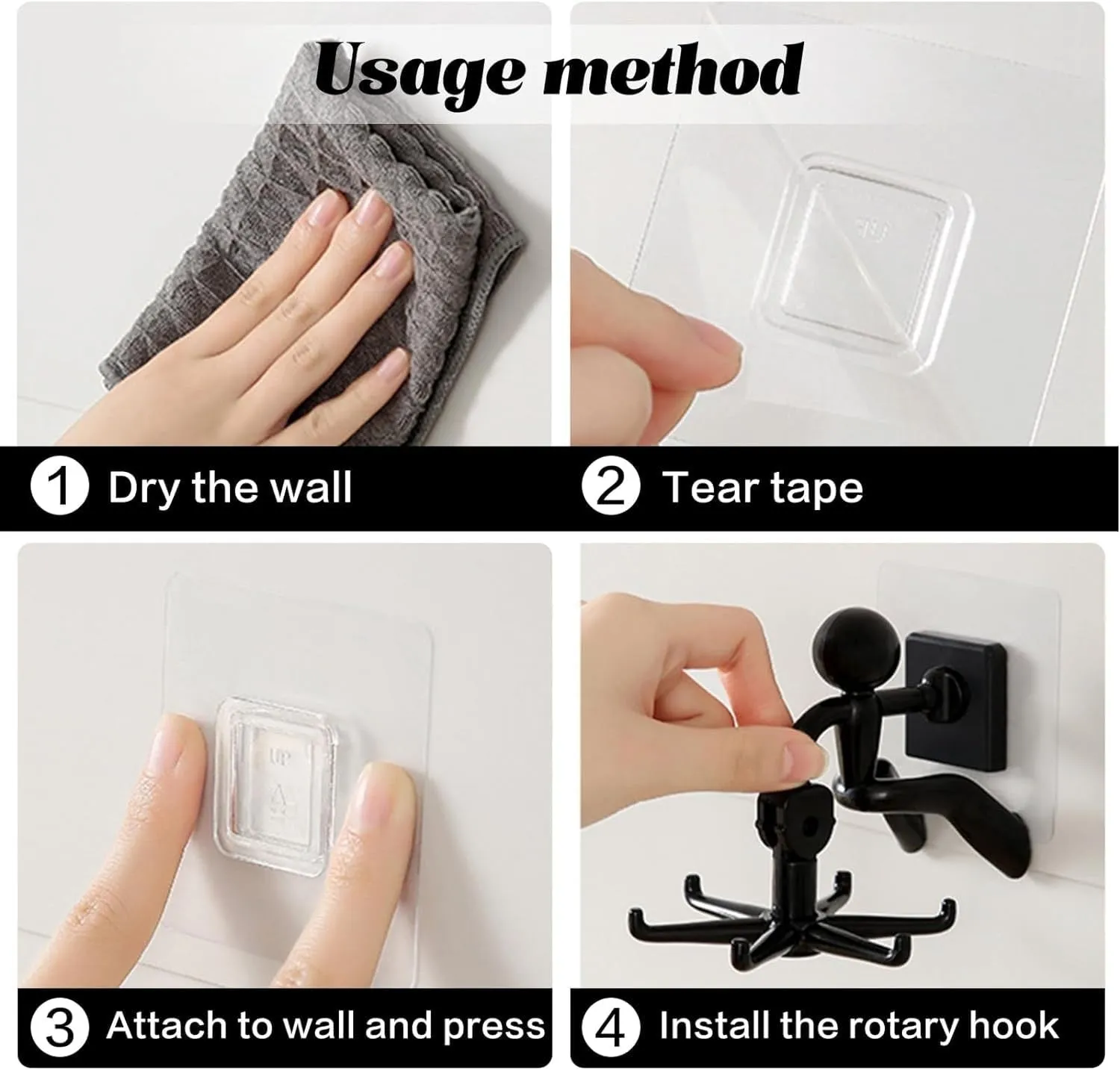 Usage method

1 Dry the wall

2 Tear tape

UP

3 Attach to wall and press

4 Install the rotary hook